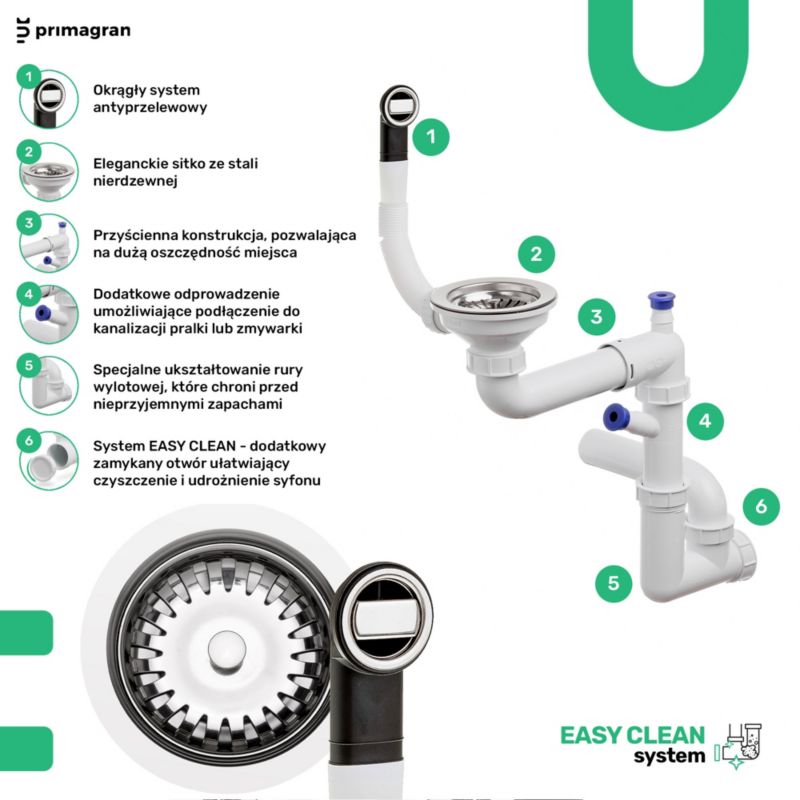 primagran

1 Okrągły system antyprzelewowy

2 Eleganckie sitko ze stali nierdzewnej

3 Przyścienna konstrukcja, pozwalająca na dużą oszczędność miejsca

4 Dodatkowe odprowadzenie umożliwiające podłączenie do kanalizacji pralki lub zmywarki

5 Specjalne ukształtowanie rury wylotowej, które chroni przed nieprzyjemnymi zapachami

6 System EASY CLEAN - dodatkowy zamykany otwór ułatwiający czyszczenie i udrożnienie syfonu

1

2

3

4

6

5

EASY CLEAN system