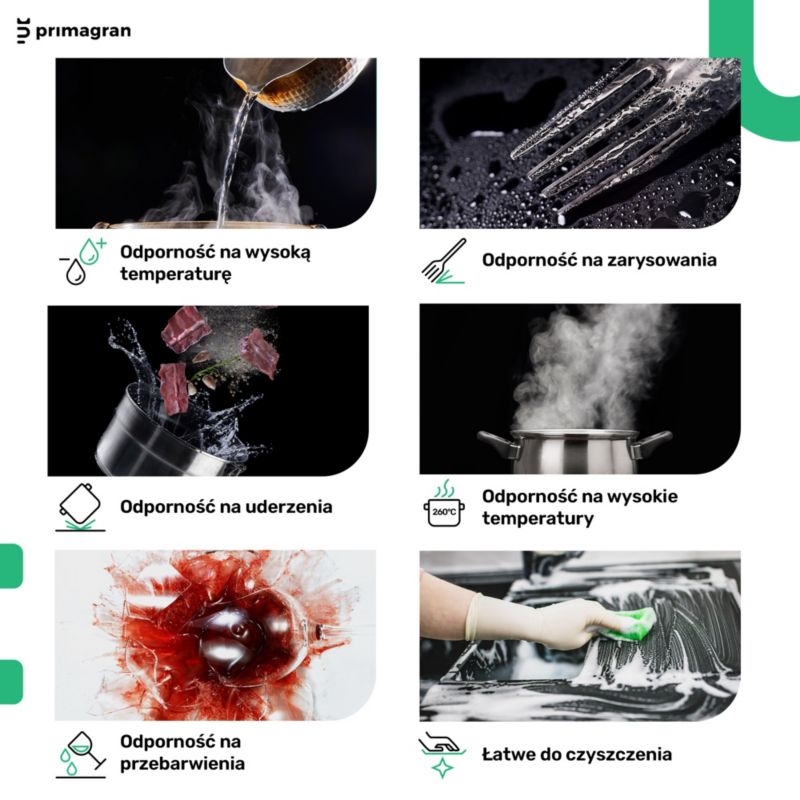 primagran

Odporność na wysoką temperaturę

Odporność na zarysowania

Odporność na uderzenia

260°C

Odporność na wysokie temperatury

Odporność na przebarwienia

Łatwe do czyszczenia