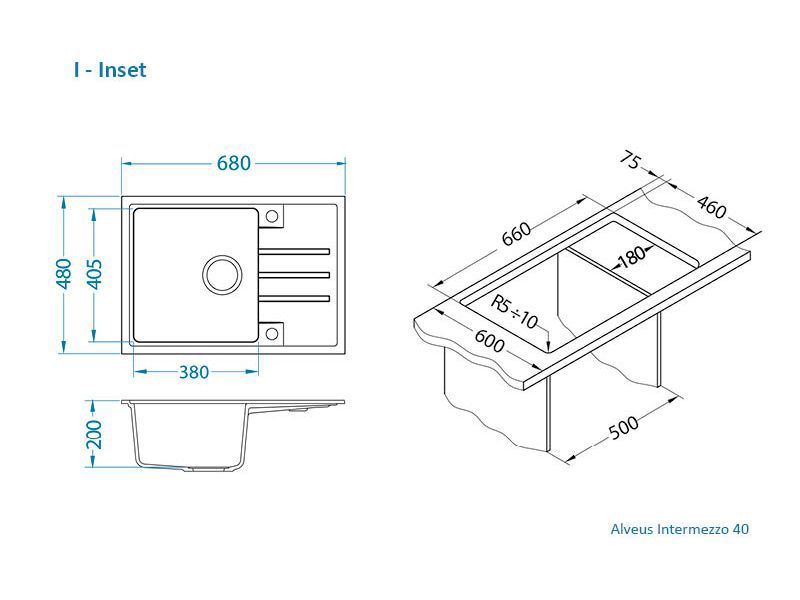 I - Inset

680
480
405
380
200

75
460
660
180
R5÷10
600
500

Alveus Intermezzo 40