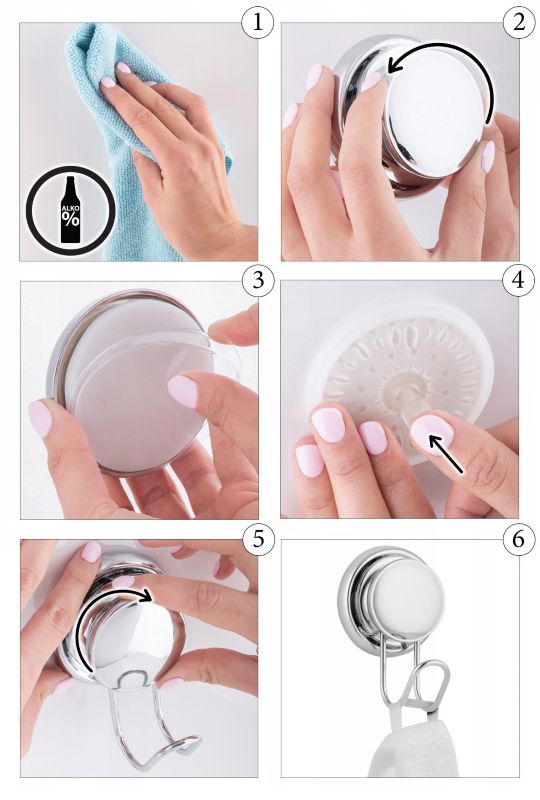 1

ALKO
%

2

3

4

5

6