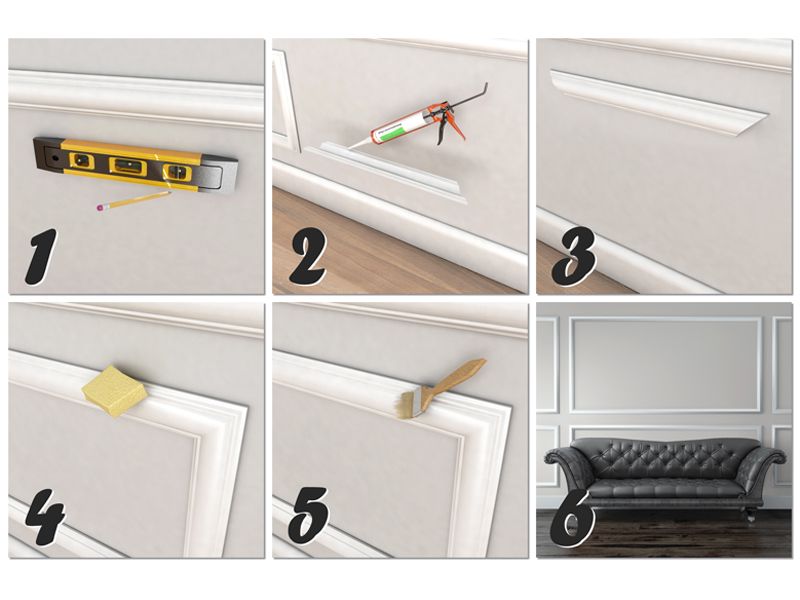 1

2

3

4

5

6