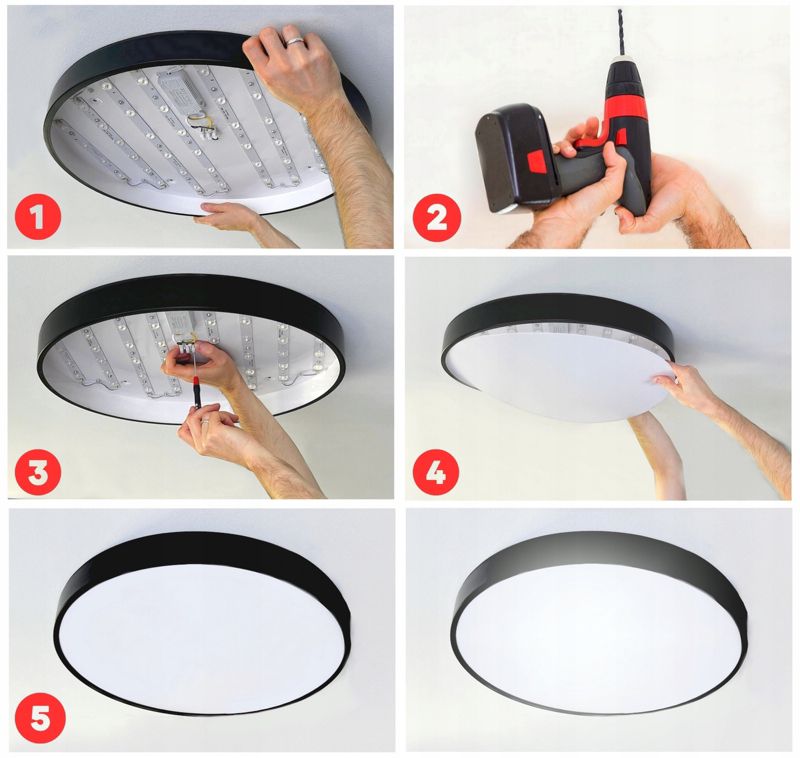 1
2
3
4
5