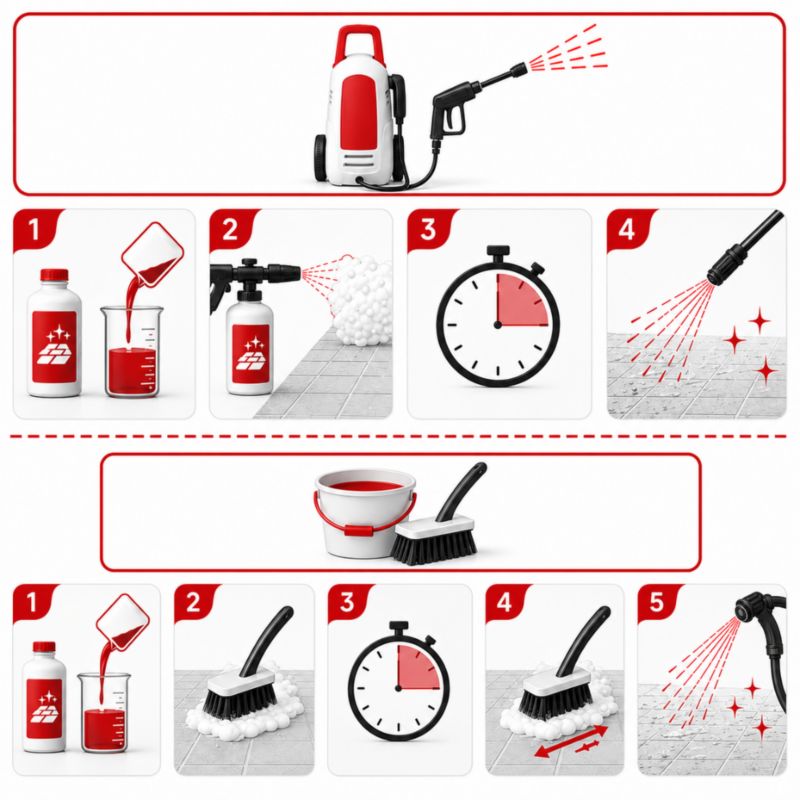 1
2
3
4
1
2
3
4
5