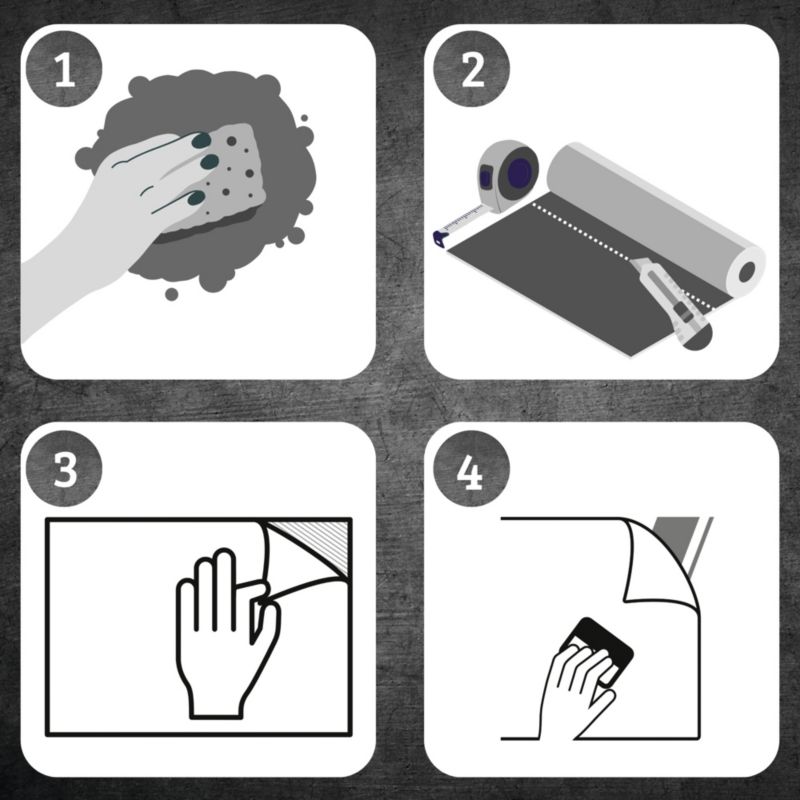 1

2

3

4