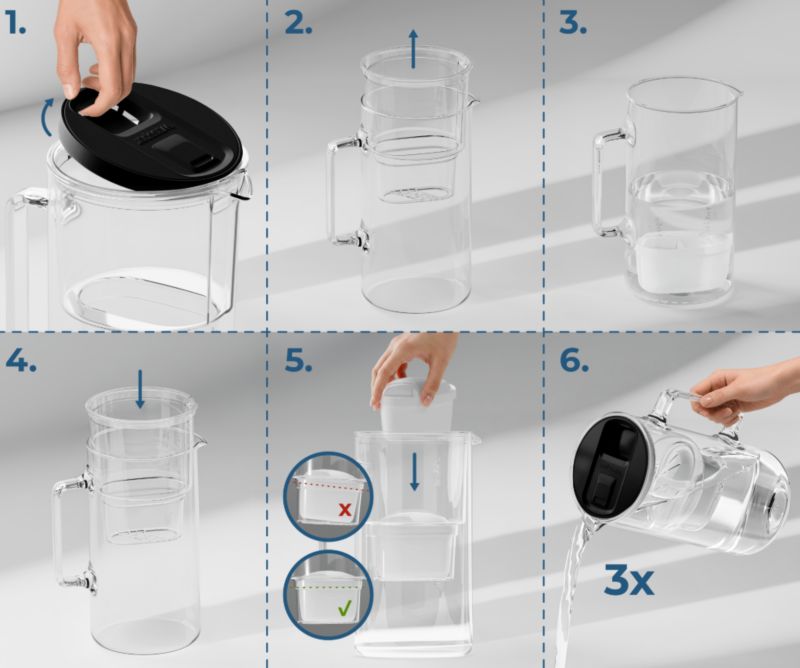 1.

2.

3.

4.

5.

x

✓

6.

3x