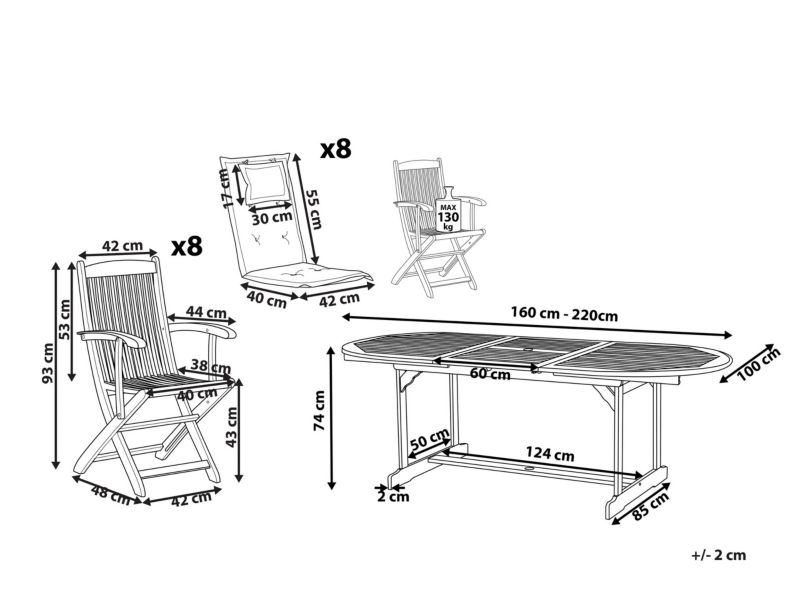 x8
17 cm
30 cm
55 cm
40 cm
42 cm
MAX 130 kg
42 cm
x8
93 cm
53 cm
44 cm
38 cm
40 cm
43 cm
48 cm
42 cm
160 cm - 220cm
100 cm
60 cm
74 cm
50 cm
124 cm
2 cm
85 cm
+/- 2 cm