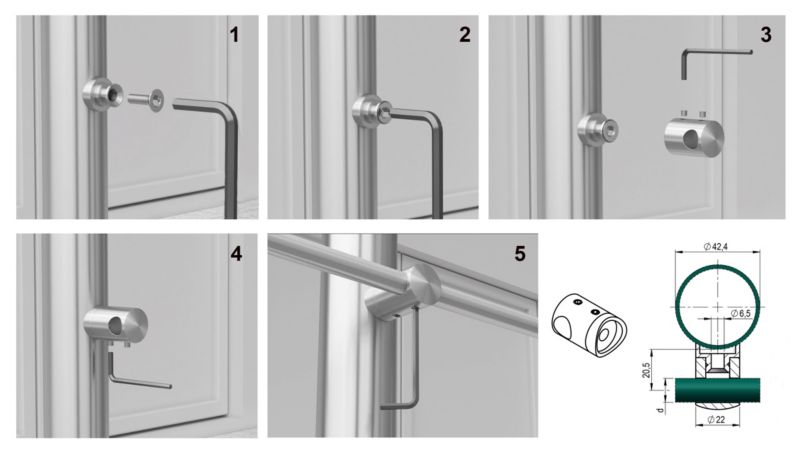 1

2

3

4

5

$\varnothing 42,4$

$\varnothing 6,5$

20,5

d

$\varnothing 22$