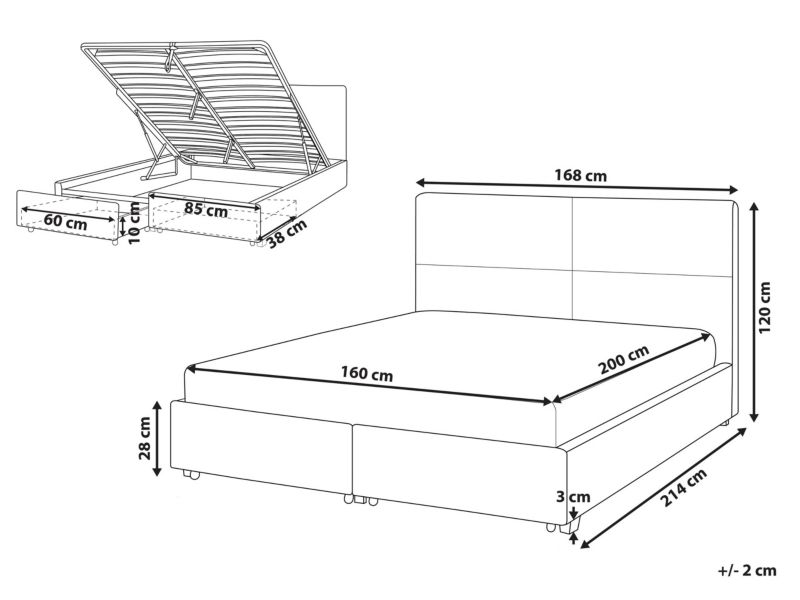 60 cm
10 cm
85 cm
38 cm
168 cm
120 cm
160 cm
200 cm
28 cm
3 cm
214 cm
+/- 2 cm