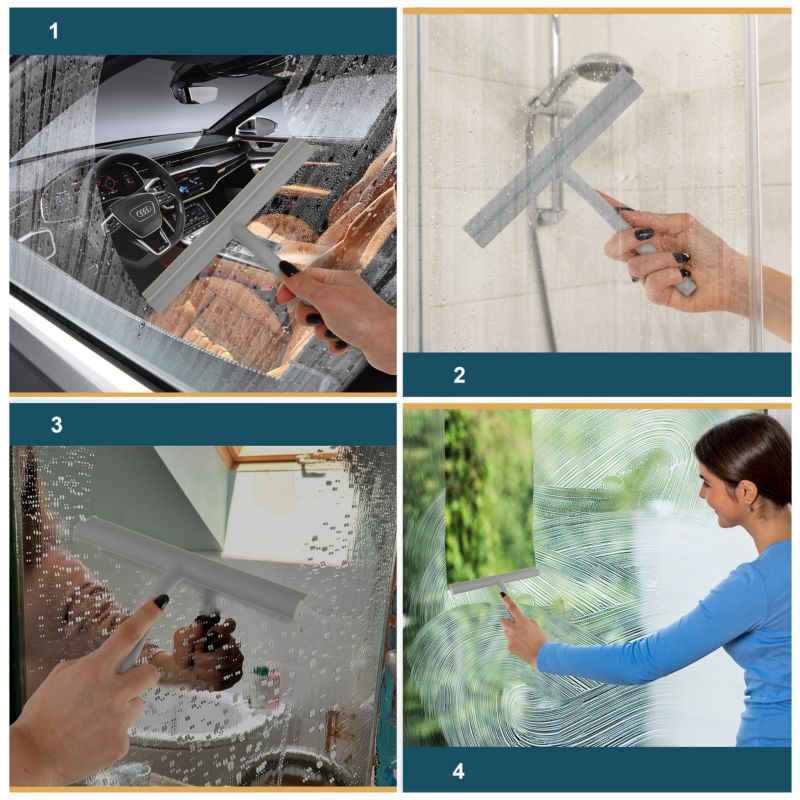 1

2

3

4