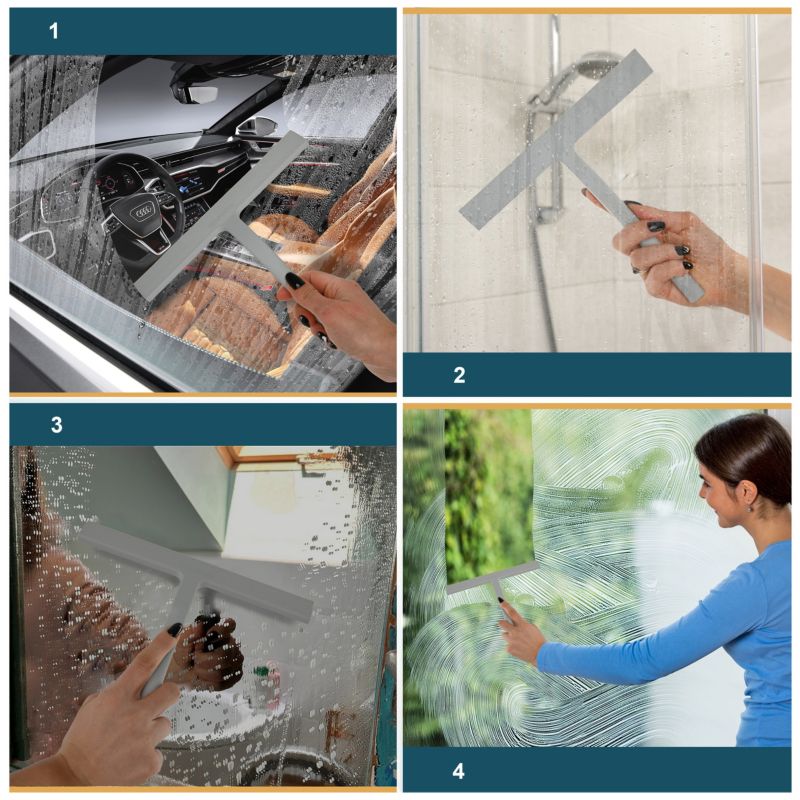 1

2

3

4