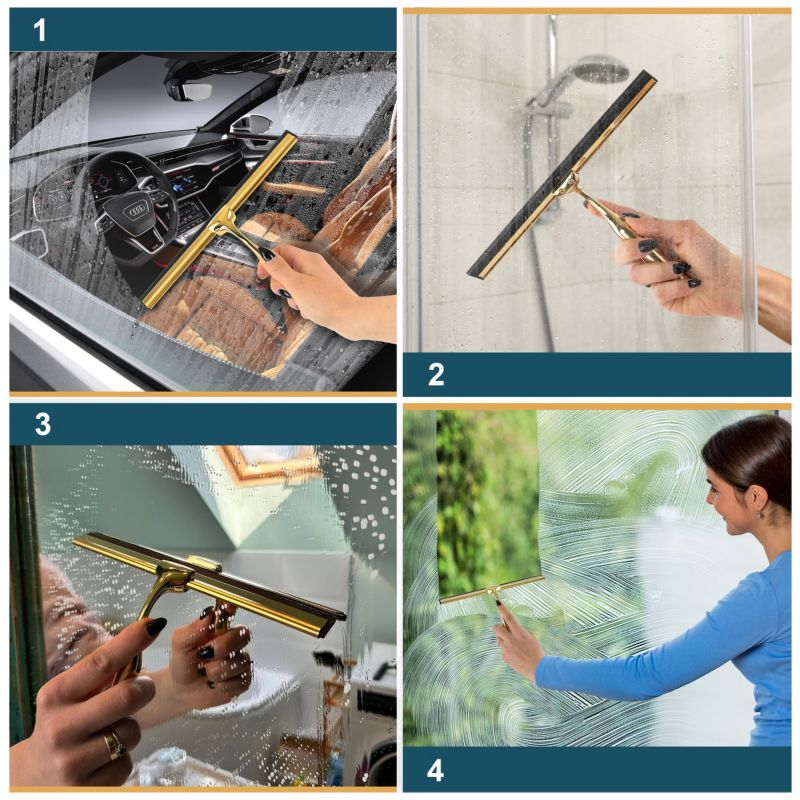 1

2

3

4