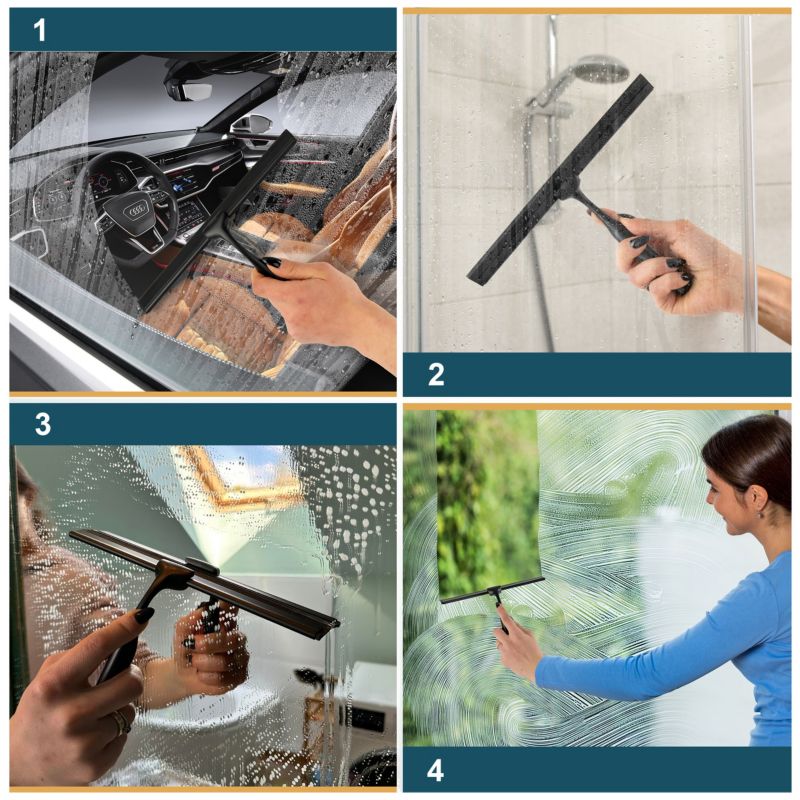 1

2

3

4