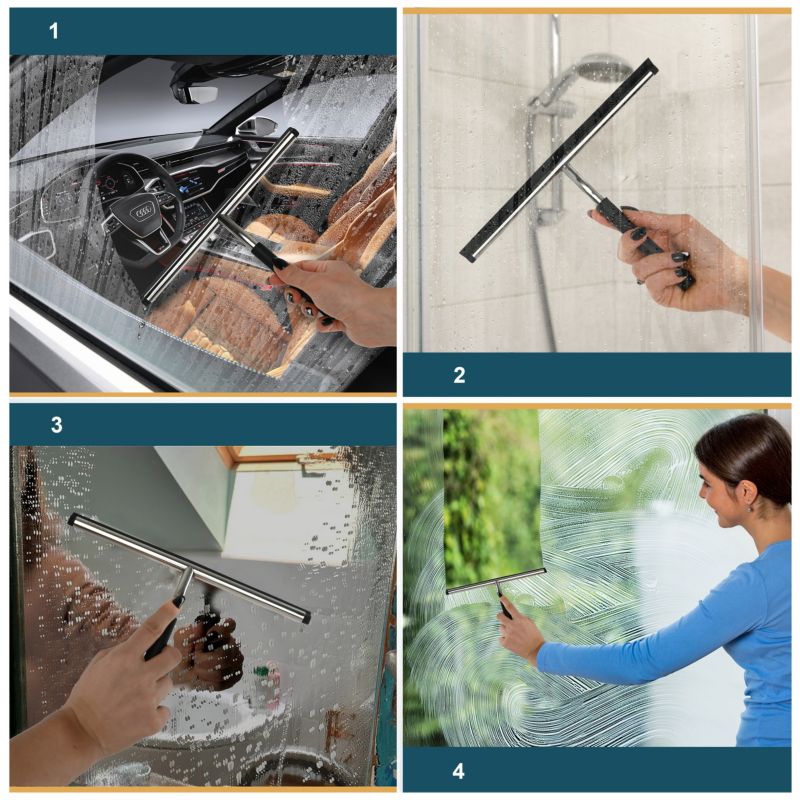 1

2

3

4