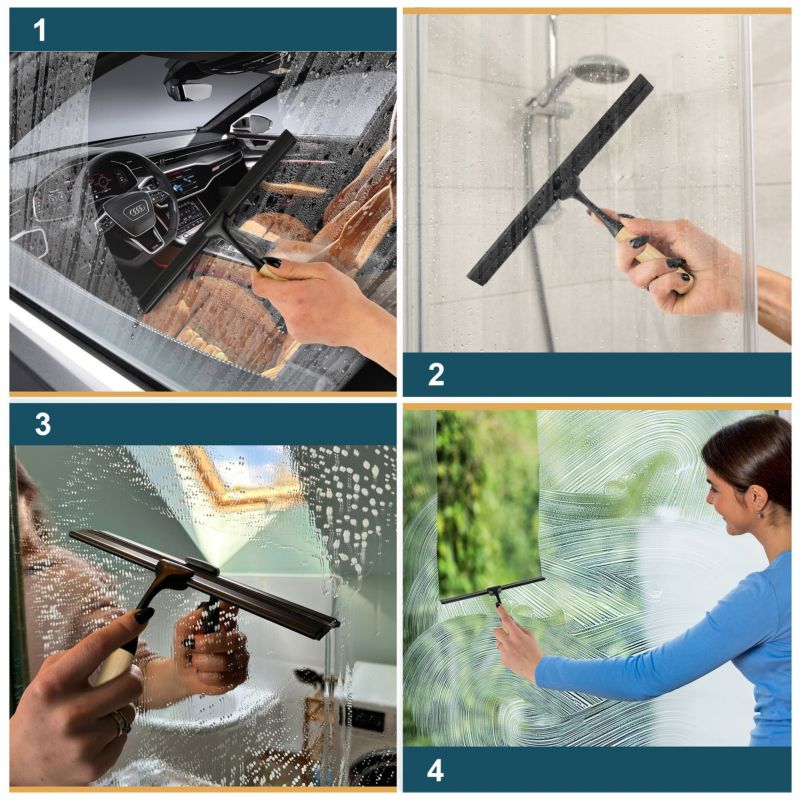 1

2

3

4