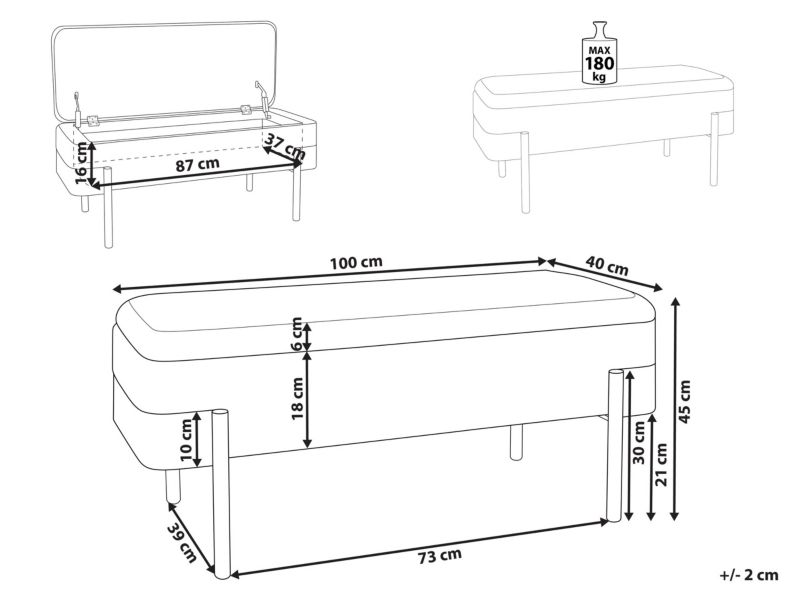 16 cm
87 cm
37 cm
MAX
180
kg
100 cm
40 cm
6 cm
18 cm
10 cm
45 cm
30 cm
21 cm
39 cm
73 cm
+/- 2 cm